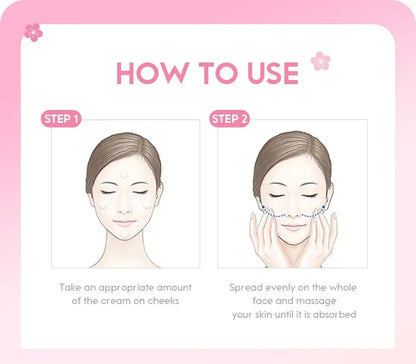 HOW TO USE

STEP 1

Take an appropriate amount of the cream on cheeks

STEP 2

Spread evenly on the whole face and massage your skin until it is absorbed