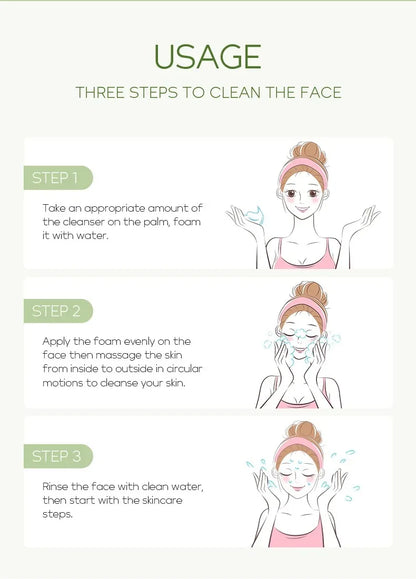 USAGE

THREE STEPS TO CLEAN THE FACE

STEP 1

Take an appropriate amount of the cleanser on the palm, foam it with water.

STEP 2

Apply the foam evenly on the face then massage the skin from inside to outside in circular motions to cleanse your skin.

STEP 3

Rinse the face with clean water, then start with the skincare steps.