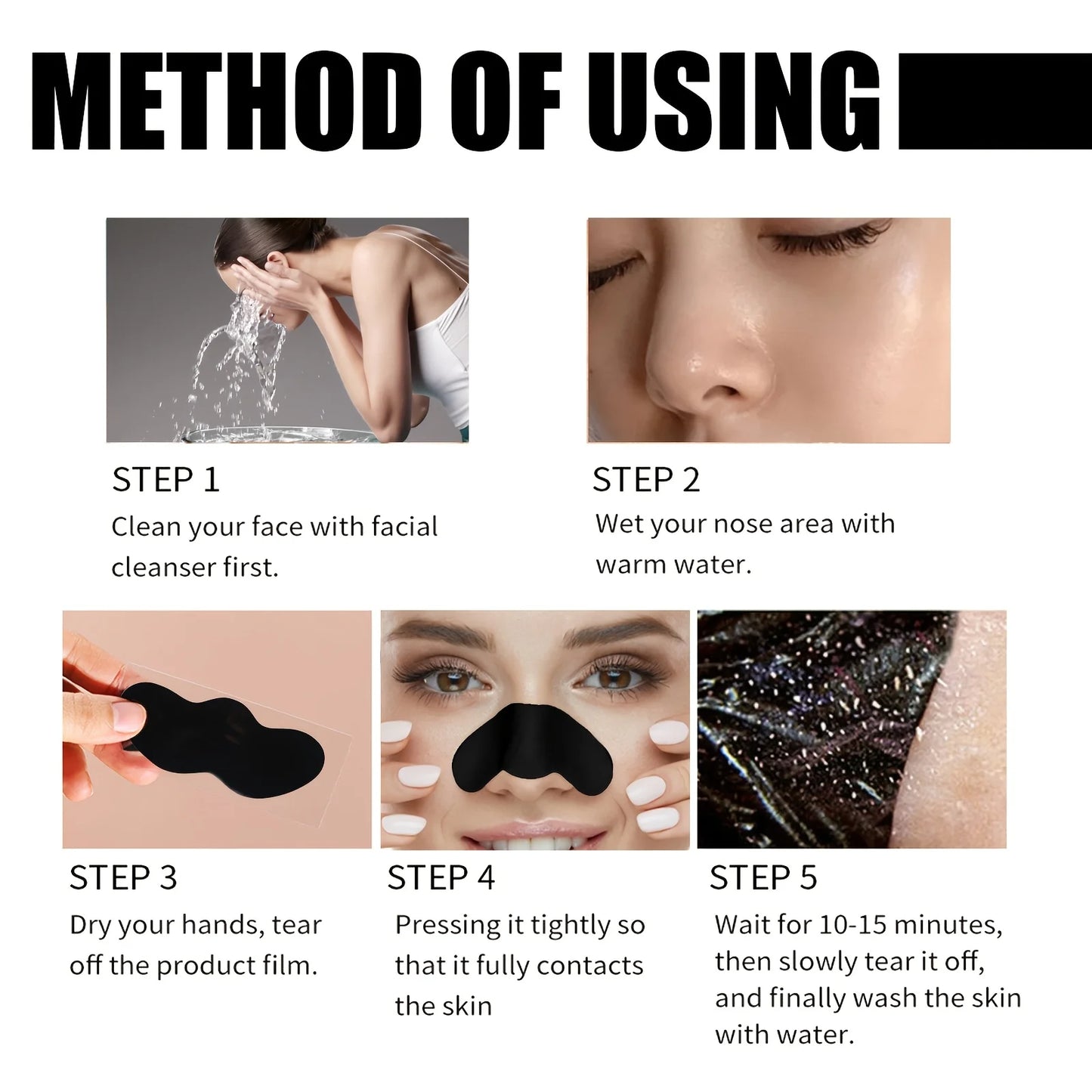 METHOD OF USING

STEP 1
Clean your face with facial cleanser first.

STEP 2
Wet your nose area with warm water.

STEP 3
Dry your hands, tear off the product film.

STEP 4
Pressing it tightly so that it fully contacts the skin

STEP 5
Wait for 10-15 minutes, then slowly tear it off, and finally wash the skin with water.